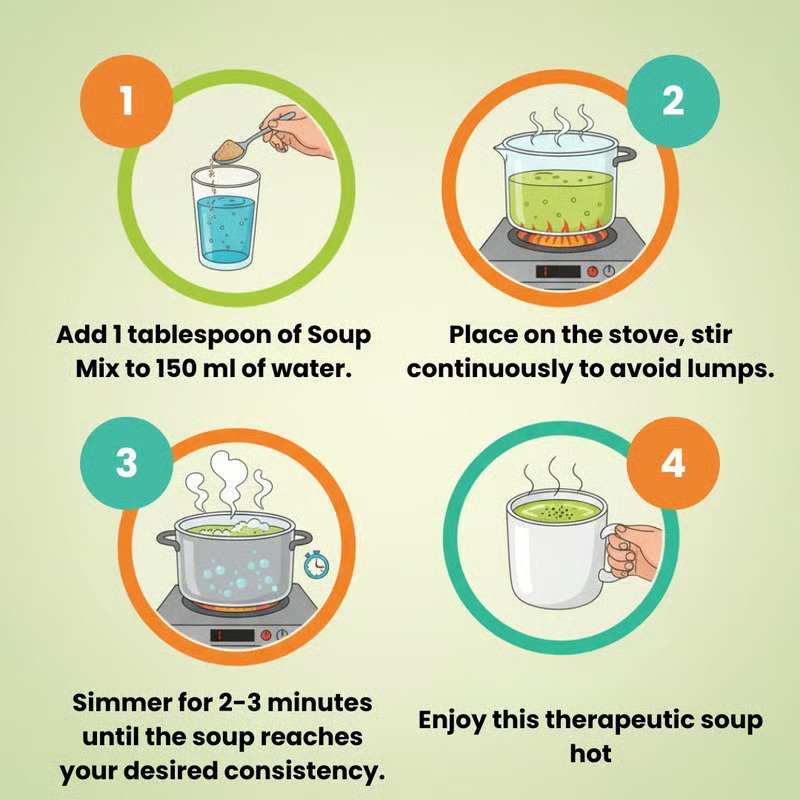 1

Add 1 tablespoon of Soup Mix to 150 ml of water.

2

Place on the stove, stir continuously to avoid lumps.

3

Simmer for 2-3 minutes until the soup reaches your desired consistency.

4

Enjoy this therapeutic soup hot